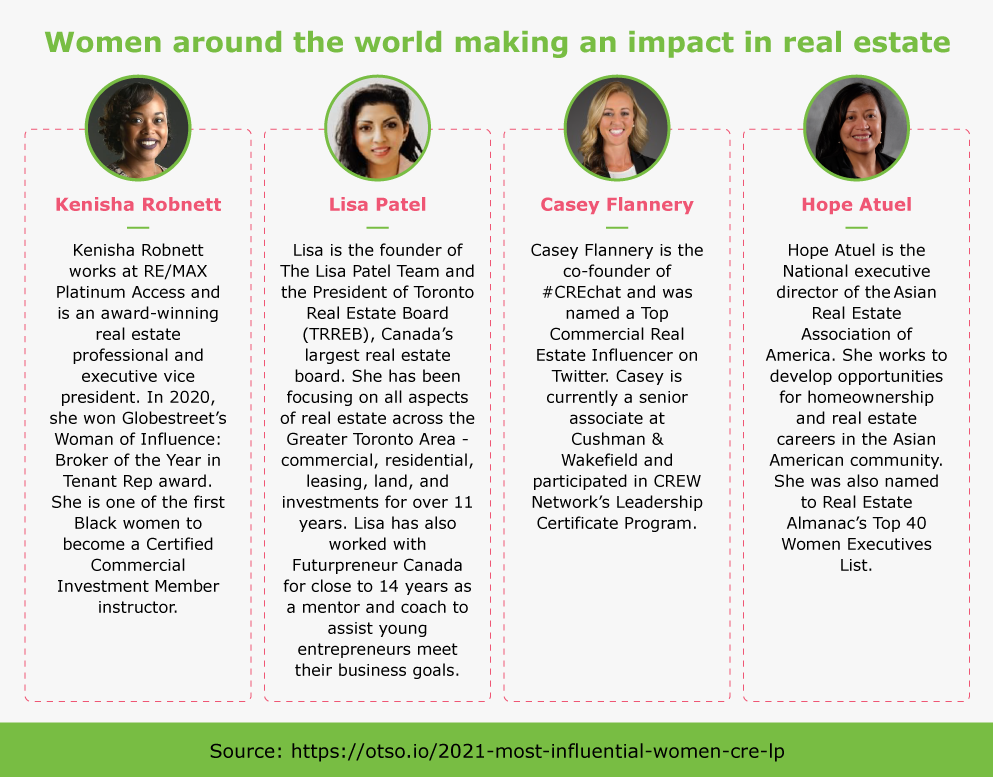 Women around the world making an impact in real estate

Kenisha Robnett

Kenisha Robnett works at RE/MAX Platinum Access and is an award-winning real estate professional and executive vice president. In 2020, she won Globestreet's Woman of Influence: Broker of the Year in Tenant Rep award. She is one of the first Black women to become a Certified Commercial Investment Member instructor.

Lisa Patel

Lisa is the founder of The Lisa Patel Team and the President of Toronto Real Estate Board (TRREB), Canada's largest real estate board. She has been focusing on all aspects of real estate across the Greater Toronto Area - commercial, residential, leasing, land, and investments for over 11 years. Lisa has also worked with Futurpreneur Canada for close to 14 years as a mentor and coach to assist young entrepreneurs meet their business goals.

Casey Flannery

Casey Flannery is the co-founder of #CREchat and was named a Top Commercial Real Estate Influencer on Twitter. Casey is currently a senior associate at Cushman & Wakefield and participated in CREW Network's Leadership Certificate Program.

Hope Atuel

Hope Atuel is the National executive director of the Asian Real Estate Association of America. She works to develop opportunities for homeownership and real estate careers in the Asian American community. She was also named to Real Estate Almanac's Top 40 Women Executives List.

Source: https://otso.io/2021-most-influential-women-cre-lp